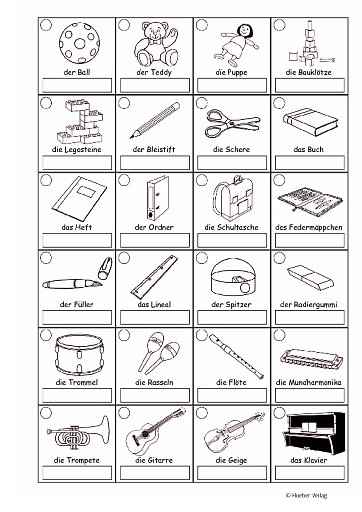 | der Ball | der Teddy | die Puppe | die Bauklötze |
|---|---|---|---|
| die Legosteine | der Bleistift | die Schere | das Buch |
| das Heft | der Ordner | die Schultasche | das Federmäppchen |
| der Füller | das Lineal | der Spitzer | der Radiergummi |
| die Trommel | die Rasseln | die Flöte | die Mundharmonika |
| die Trompete | die Gitarre | die Geige | das Klavier |

© Hueber Verlag